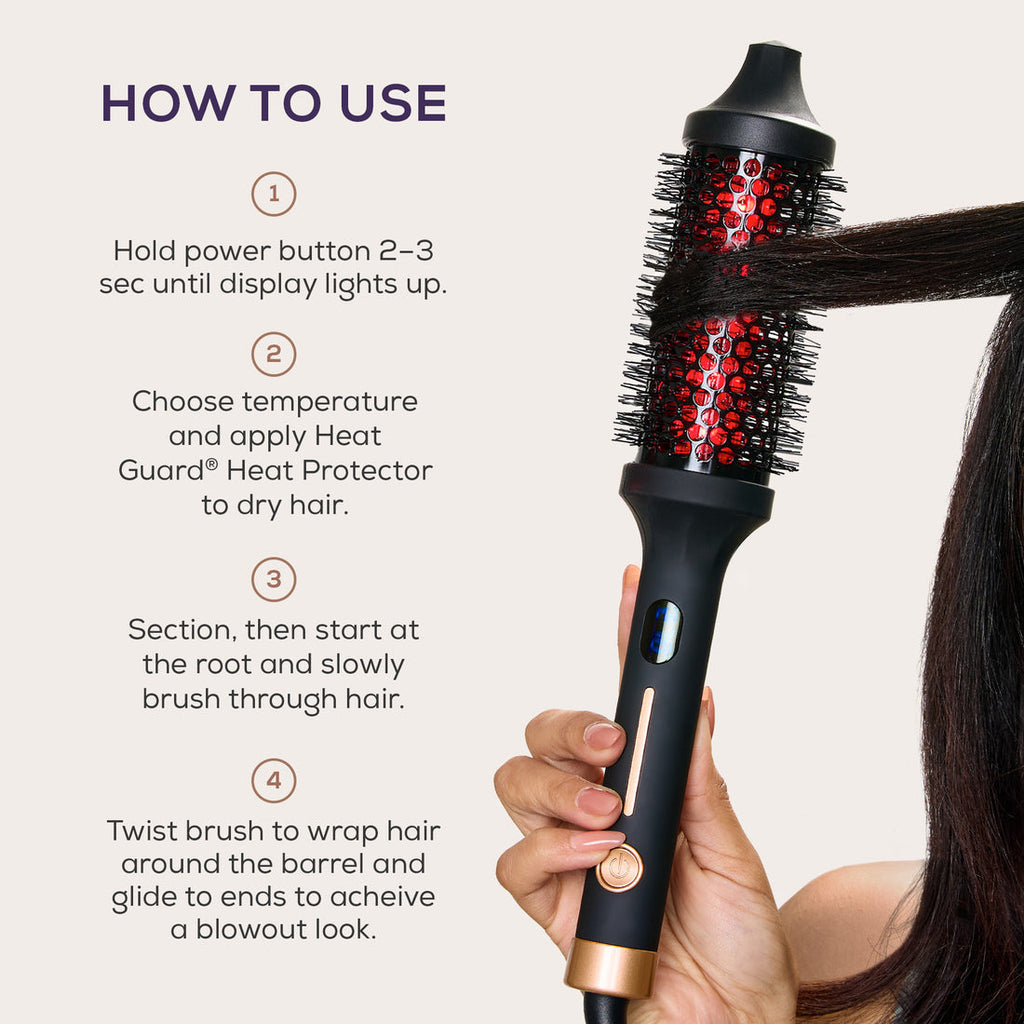 HOW TO USE

1

Hold power button 2–3 sec until display lights up.

2

Choose temperature and apply Heat Guard® Heat Protector to dry hair.

3

Section, then start at the root and slowly brush through hair.

4

Twist brush to wrap hair around the barrel and glide to ends to acheive a blowout look.