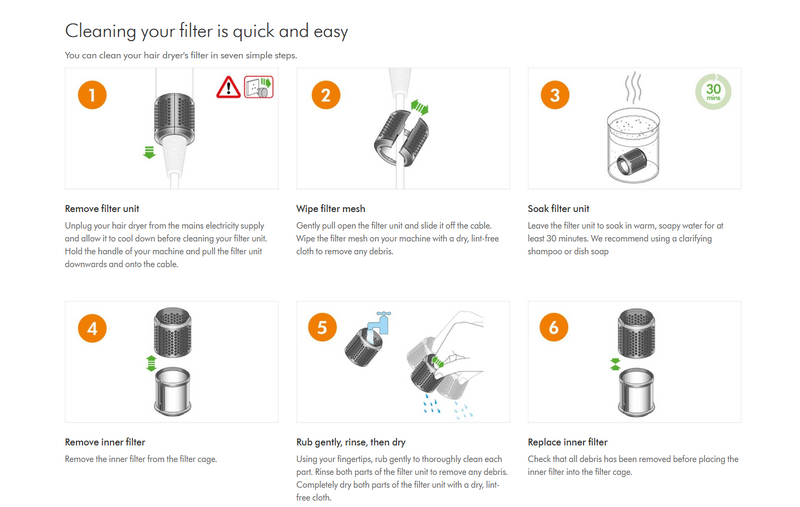 Cleaning your filter is quick and easy

You can clean your hair dryer's filter in seven simple steps.

1

Remove filter unit

Unplug your hair dryer from the mains electricity supply and allow it to cool down before cleaning your filter unit. Hold the handle of your machine and pull the filter unit downwards and onto the cable.

2

Wipe filter mesh

Gently pull open the filter unit and slide it off the cable. Wipe the filter mesh on your machine with a dry, lint-free cloth to remove any debris.

3

30 mins

Soak filter unit

Leave the filter unit to soak in warm, soapy water for at least 30 minutes. We recommend using a clarifying shampoo or dish soap

4

Remove inner filter

Remove the inner filter from the filter cage.

5

Rub gently, rinse, then dry

Using your fingertips, rub gently to thoroughly clean each part. Rinse both parts of the filter unit to remove any debris. Completely dry both parts of the filter unit with a dry, lint-free cloth.

6

Replace inner filter

Check that all debris has been removed before placing the inner filter into the filter cage.