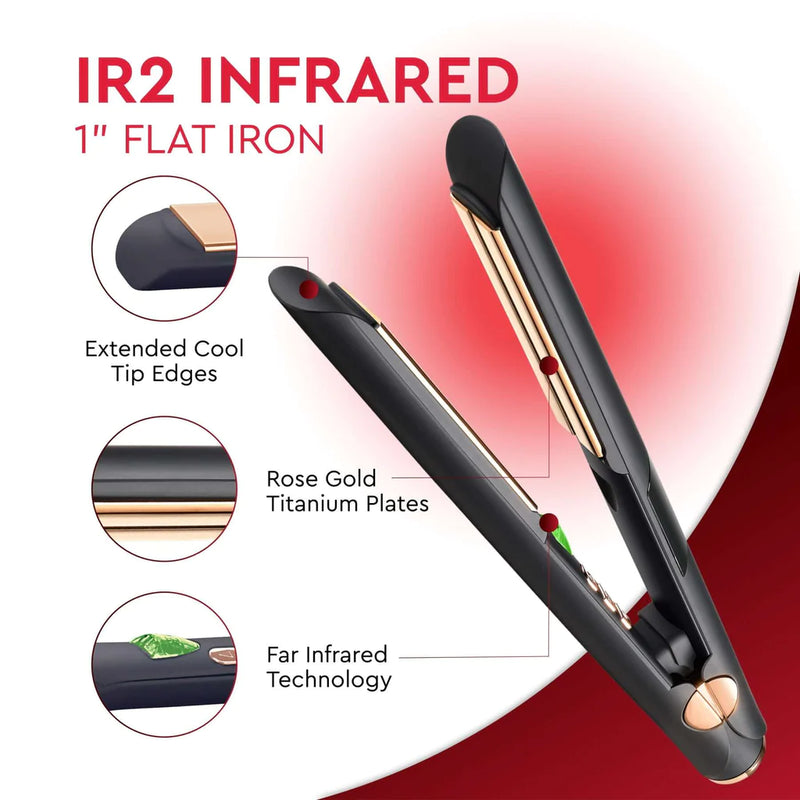 IR2 INFRARED
1" FLAT IRON

Extended Cool Tip Edges

Rose Gold Titanium Plates

Far Infrared Technology